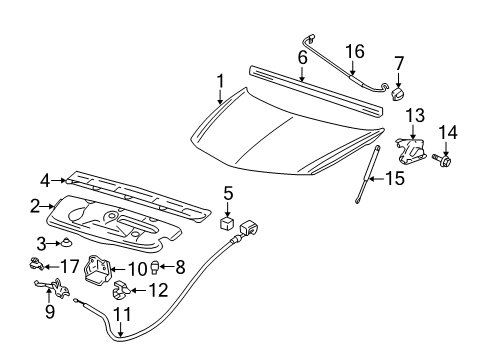 16
6
7
1
13
14
15
4
2
5
3
17
10
8
12
9
11