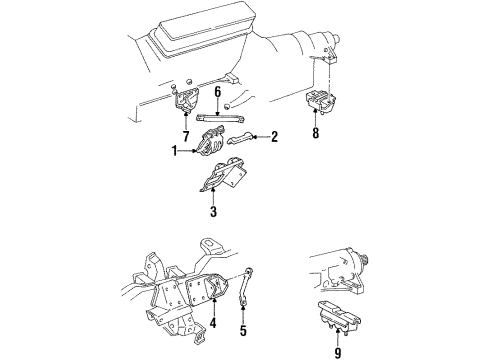 6
7
2
8
1
3
4
5
9