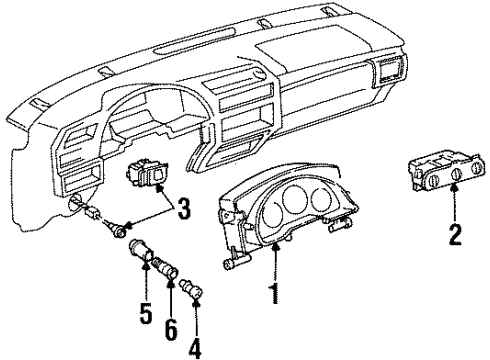 3
2
1
5
6
4