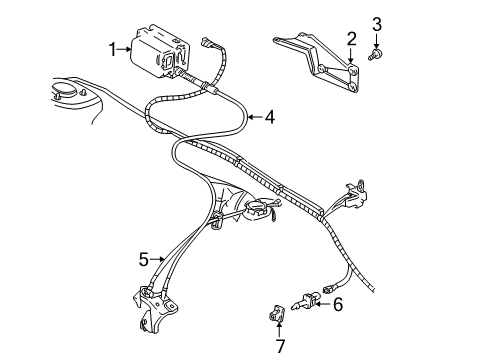 1
2
3
4
5
6
7