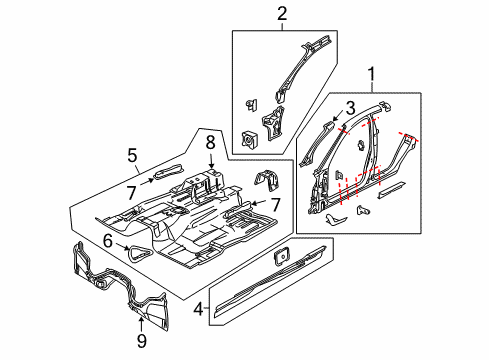 2
1
3
8
5
7
7
6
4
9