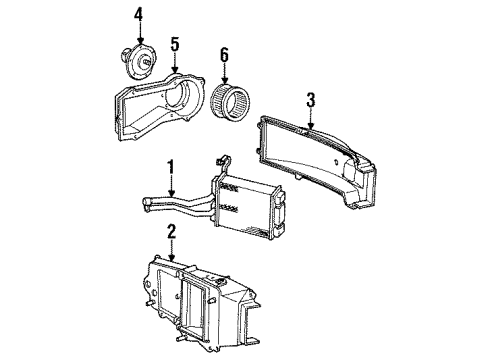 4
5
6
3
1
2