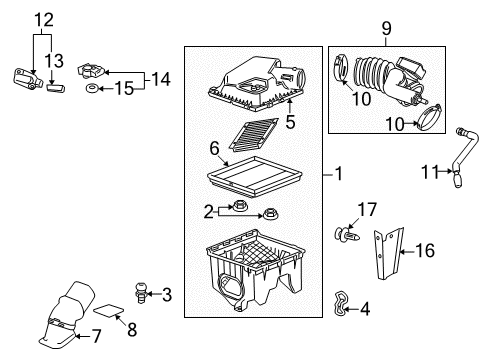 12
13
14
15
9
10
10
5
6
1
11
2
17
16
3
4
8
7