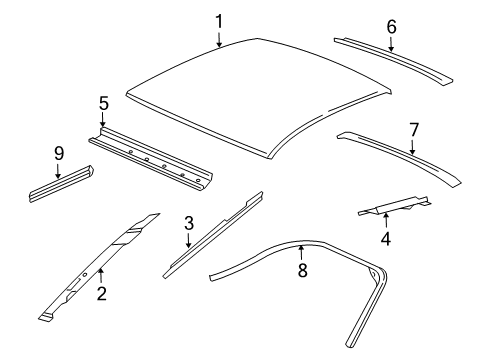 1
6
5
7
9
3
4
8
2