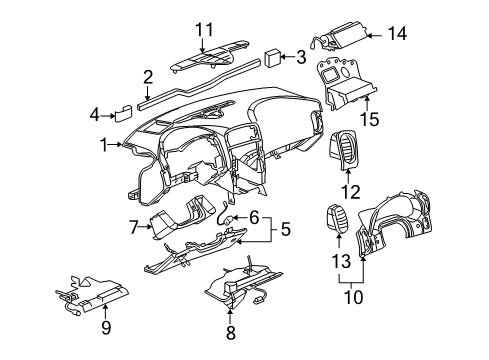 11
14
3
2
4
15
1
12
6
5
7
13
10
9
8