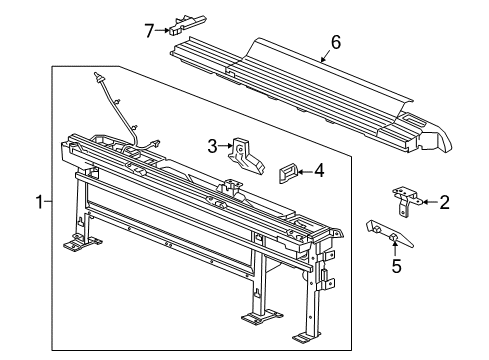 7
6
3
4
1
2
5