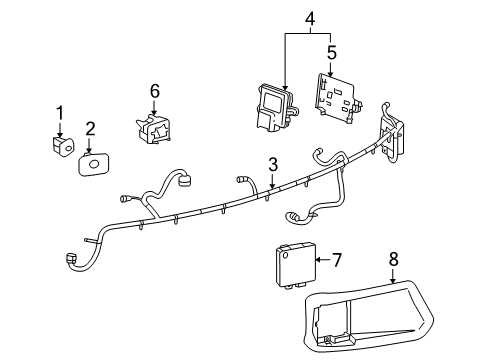 4
5
6
1
2
3
7
8