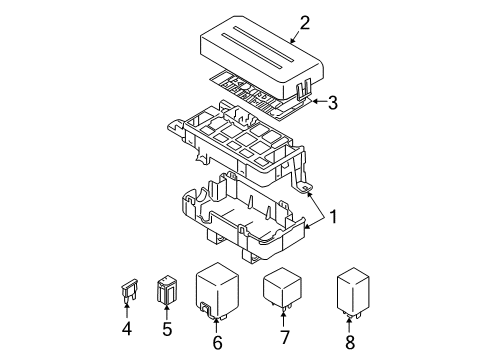 2
3
1
4
5
6
7
8