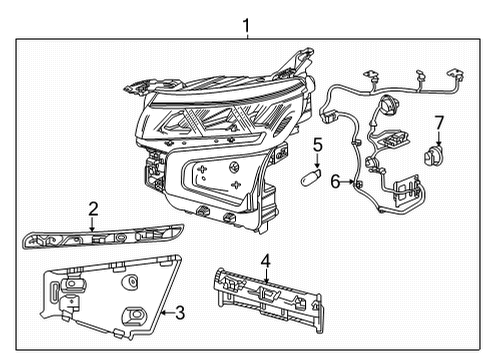 1
7
5
6
2
4
3