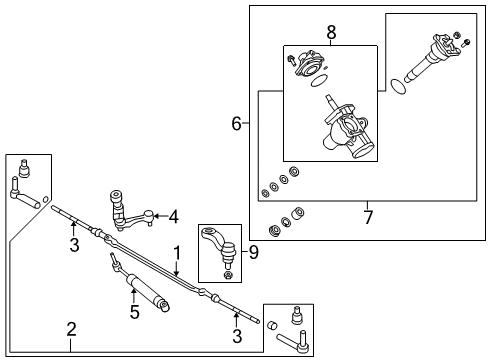 8
6
7
4
3
1
9
5
2
3