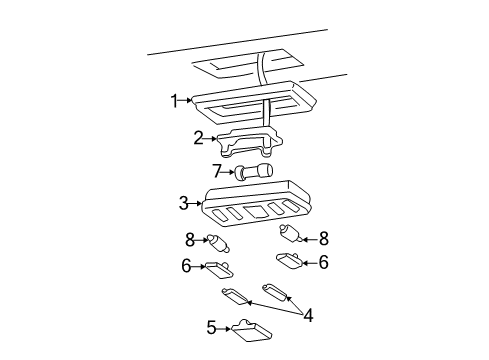 1
2
7
3
8
8
6
6
4
5