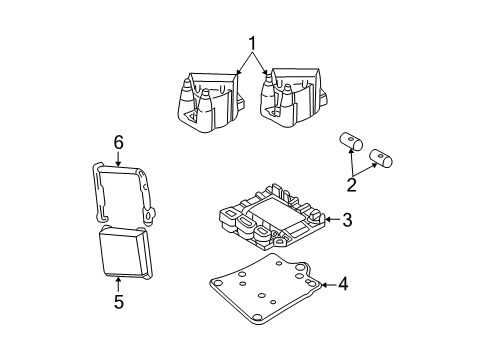 1
6
2
3
4
5