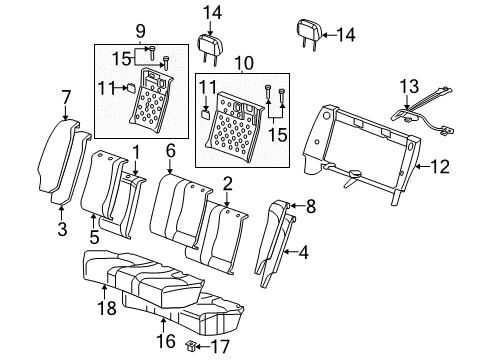 14
14
9
15
11
10
11
15
13
7
12
1
6
2
8
3
5
4
18
16
17