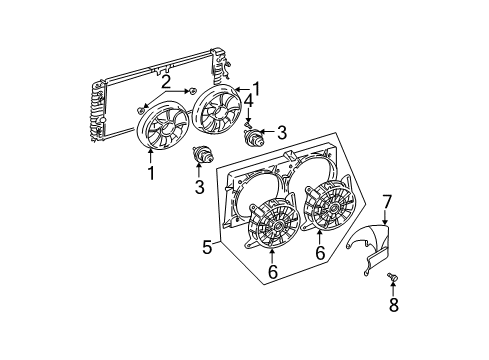 2
1
4
3
1
3
5
6
6
7
8