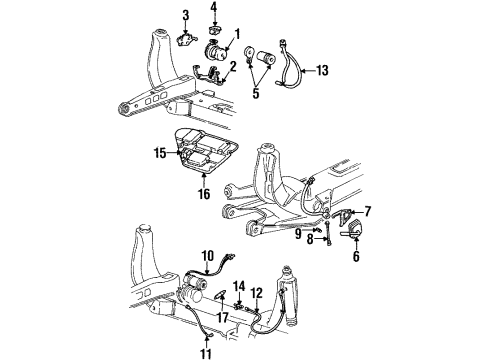 3
4
1
2
5
13
15
16
7
9
8
6
10
14
12
17
11