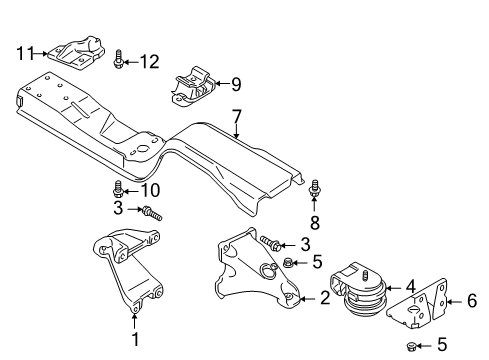 11
12
9
7
10
3
8
3
5
4
2
6
1
5