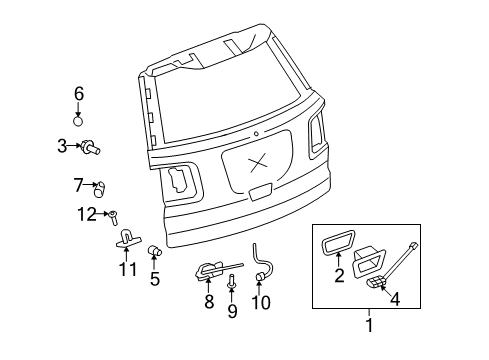 6
3
7
12
11
5
8
9
10
2
4
1