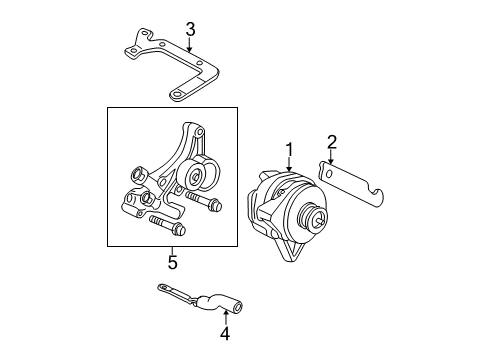 3
1
2
5
4