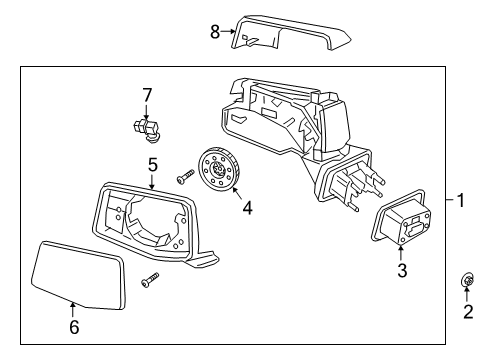 8
7
5
4
1
3
2
6