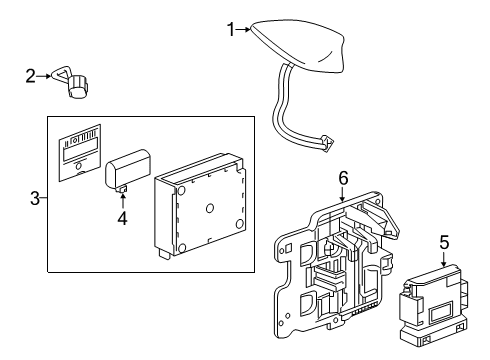 1
2
3
4
6
5