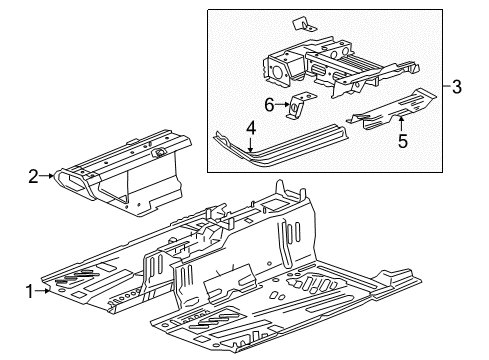 3
6
4
5
2
1