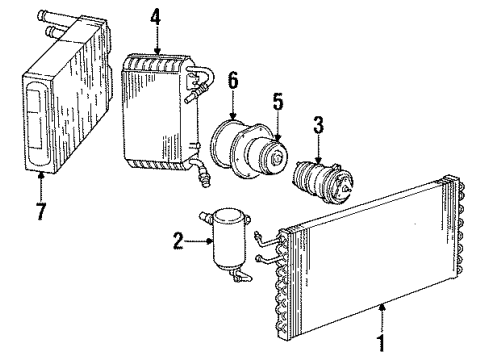 4
6
5
3
7
2
1