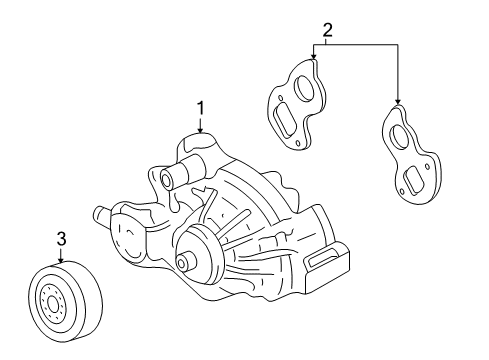 2
1
3