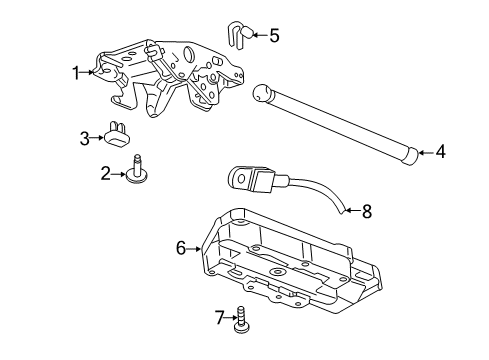 5
1
3
4
2
8
6
7