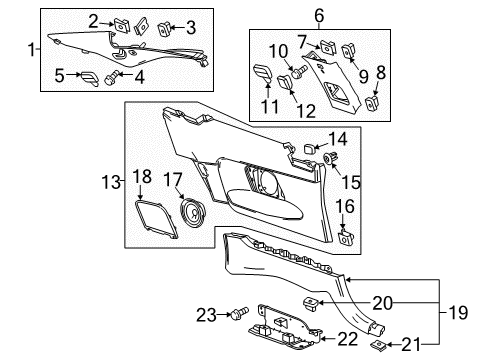 1
2
3
5
4
6
7
10
9
8
11
12
13
14
15
18
17
16
19
20
23
22
21