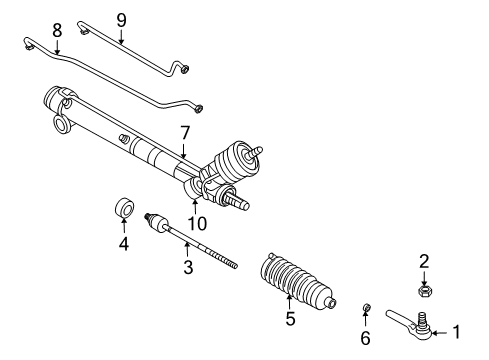 9
8
7
10
4
3
2
5
6
1