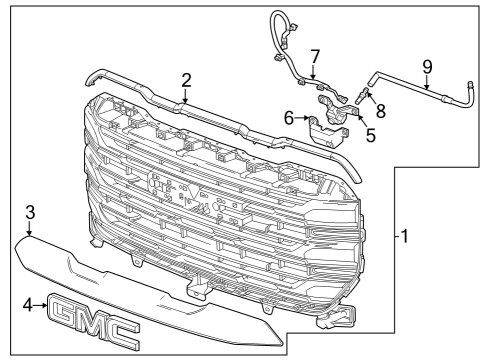 7
9
2
8
6
5
3
1
4
GMC