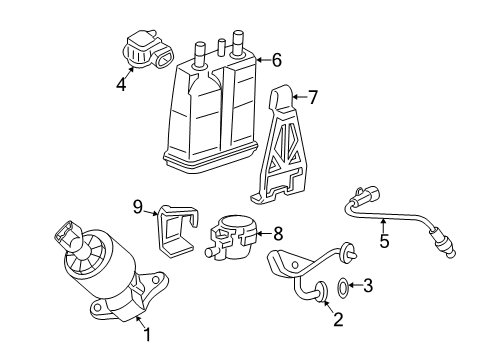 4
6
7
9
8
5
3
2
1