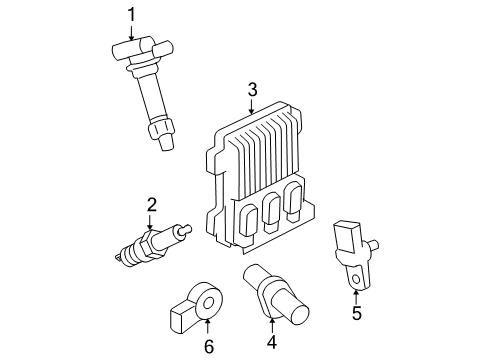 1
3
2
5
6
4