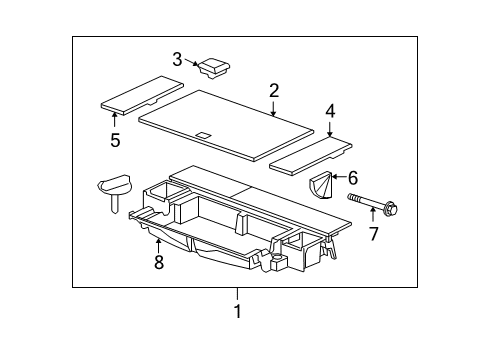 3
2
4
5
6
7
8
1