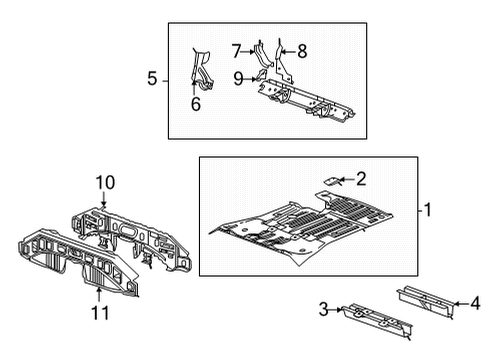 5
7
8
9
6
10
2
1
11
3
4