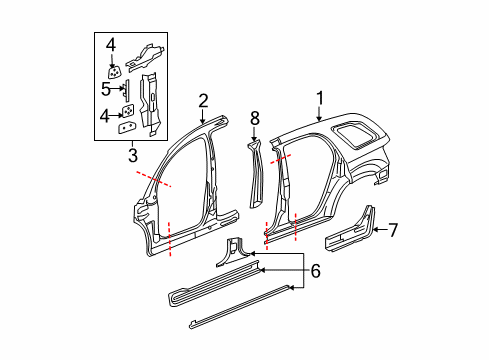 4
5
4
3
2
8
1
7
6