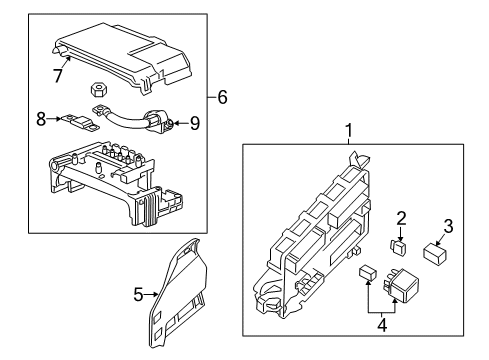 7
6
8
9
1
2
3
5
4