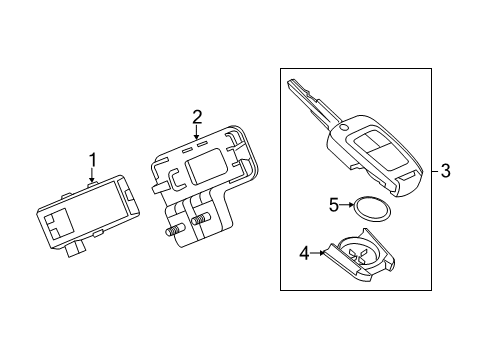 1
2
3
5
4