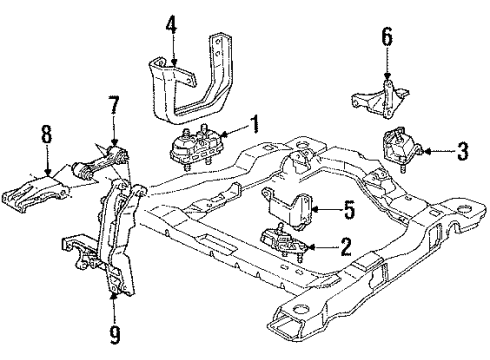 4
6
7
1
8
3
5
2
9