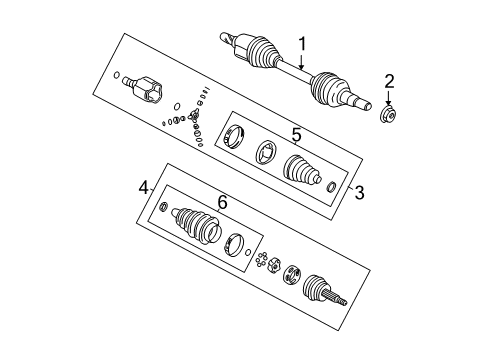 1
2
5
3
4
6