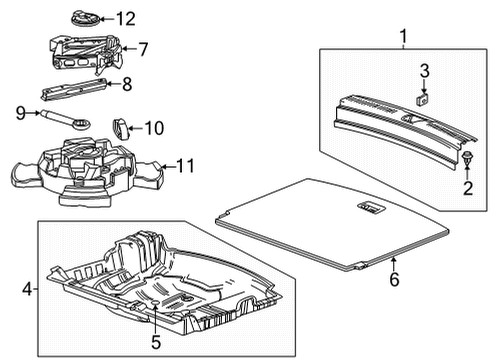 12
7
8
9
10
11
1
3
2
6
4
5