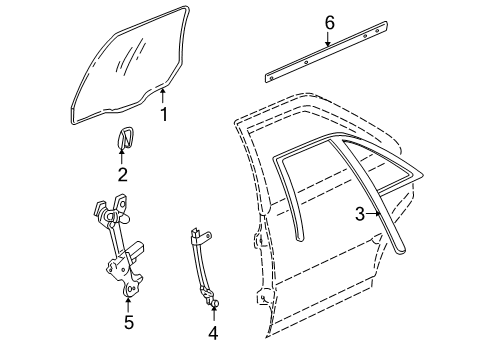 6
1
2
3
5
4