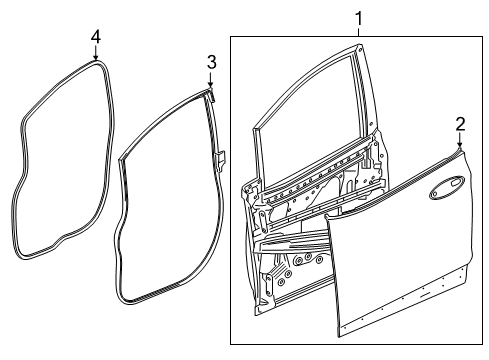 4
3
1
2