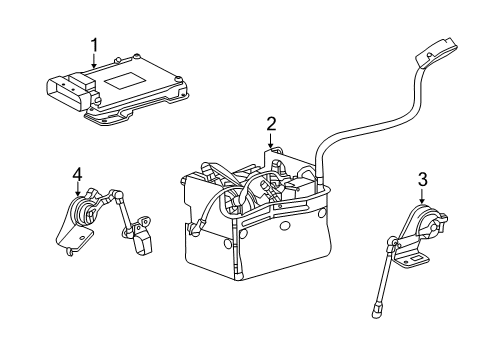 1
2
4
3