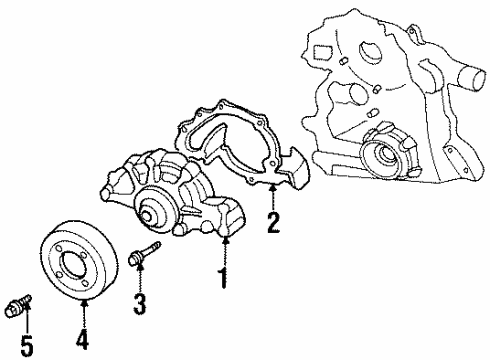 2
1
3
4
5