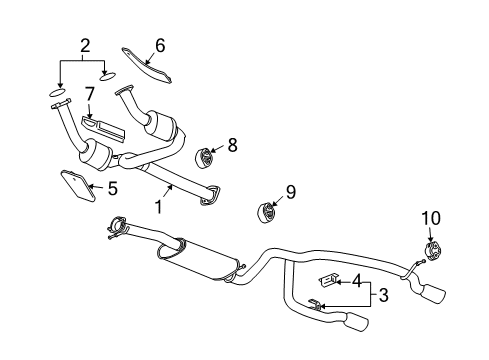 2
6
7
8
5
1
9
10
4
3