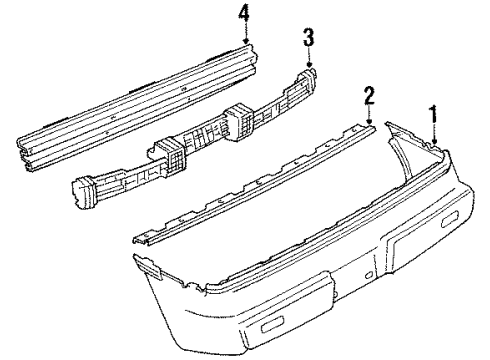 4
3
2
1