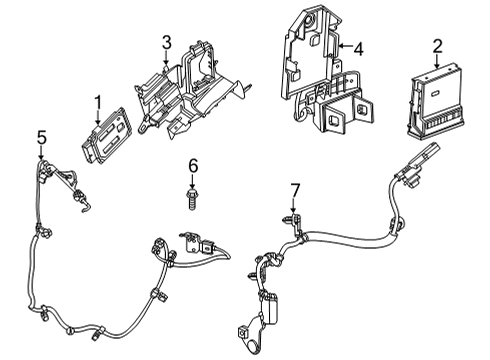 3
4
2
1
5
6
7