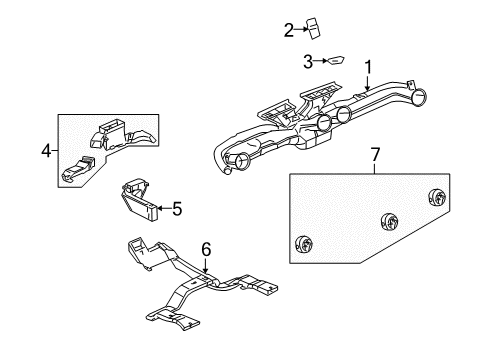 2
3
1
4
7
5
6