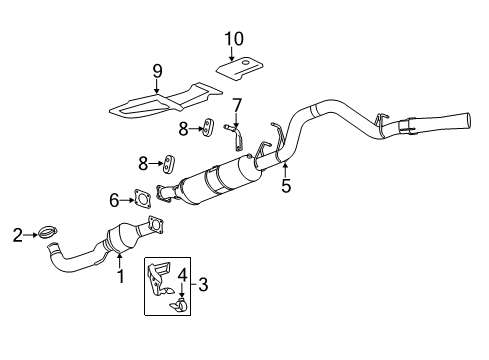 10
9
7
8
8
5
6
2
1
4
3